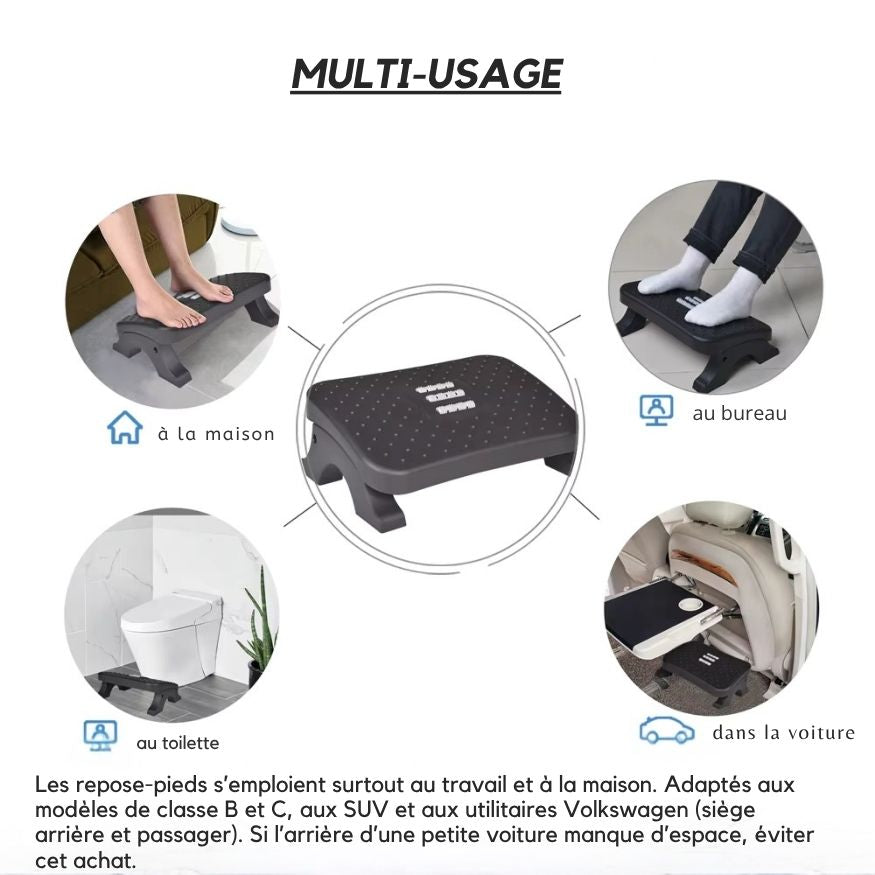 MULTI-USAGE

à la maison

au bureau

au toilette

dans la voiture

Les repose-pieds s'emploient surtout au travail et à la maison. Adaptés aux modèles de classe B et C, aux SUV et aux utilitaires Volkswagen (siège arrière et passager). Si l'arrière d'une petite voiture manque d'espace, éviter cet achat.